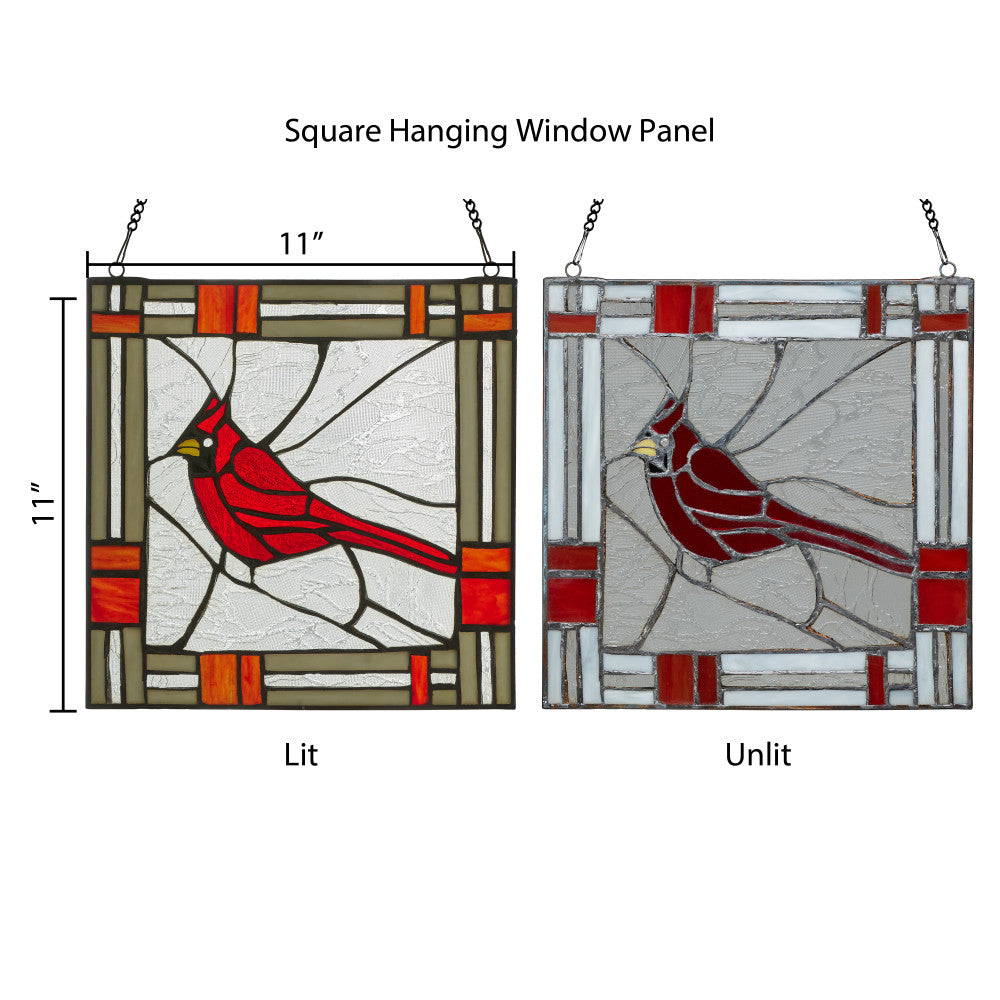 Square Hanging Window Panel

11″

11″

Lit

Unlit