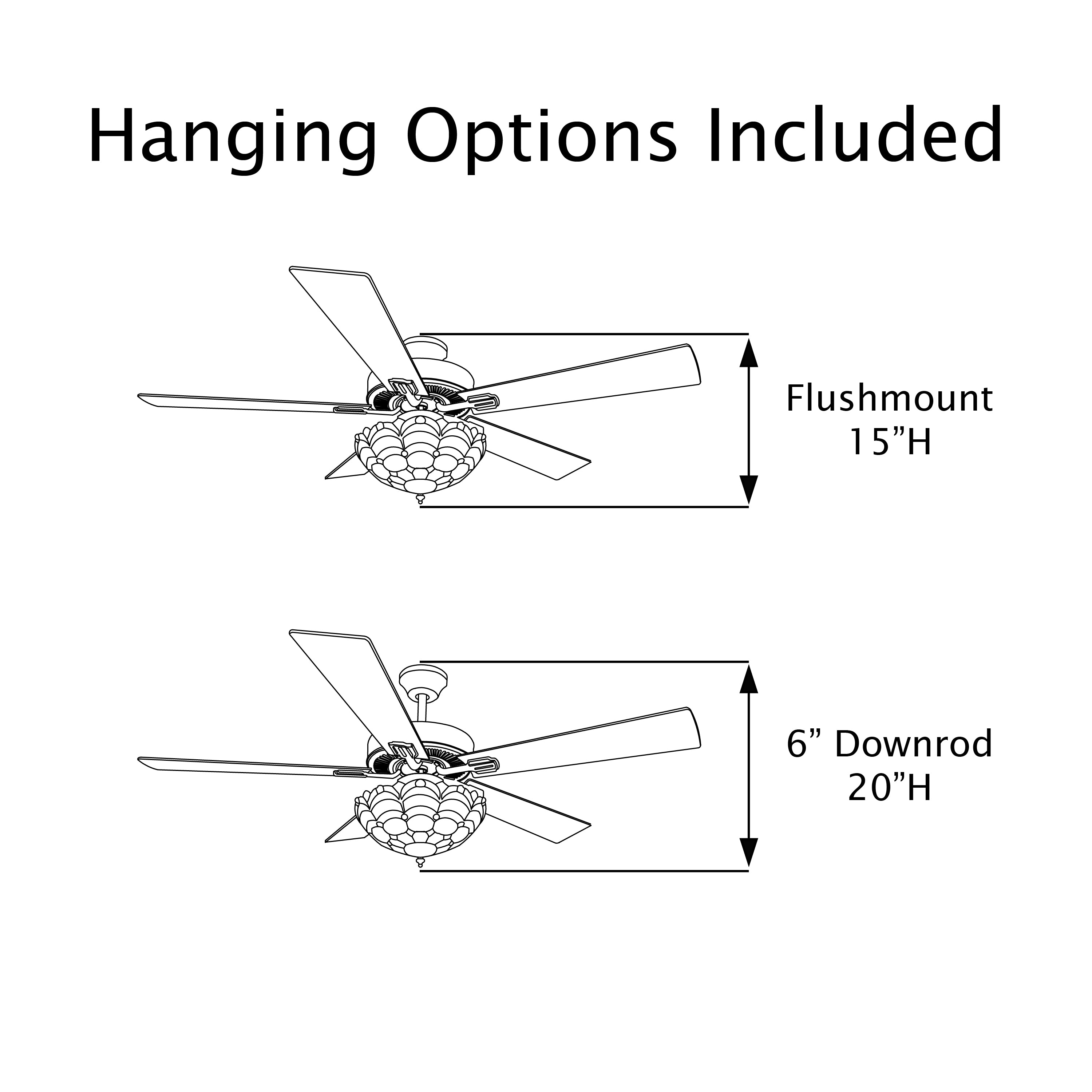 Hanging Options Included

Flushmount
15”H

6” Downrod
20”H