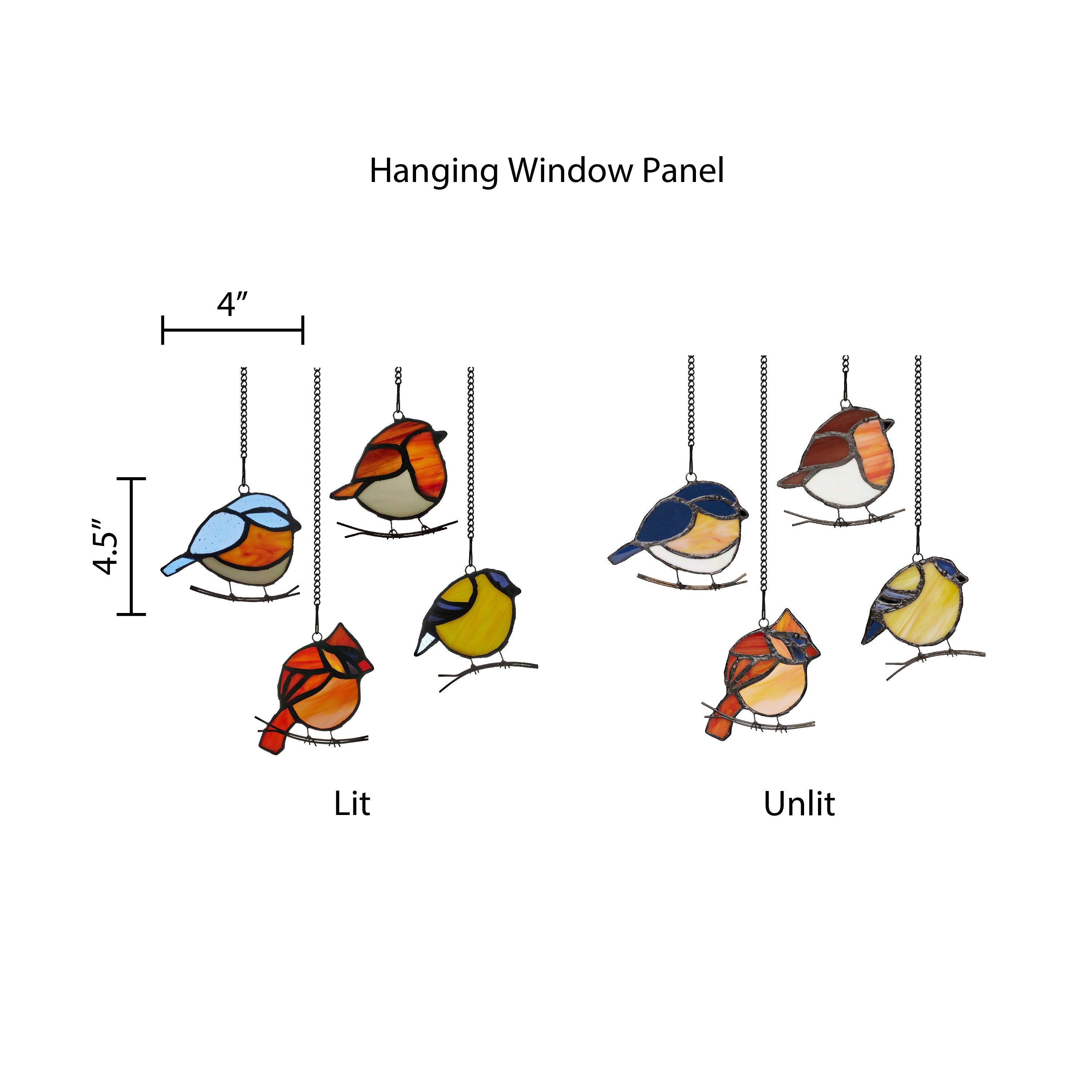 Hanging Window Panel

4"

4.5"

Lit

Unlit