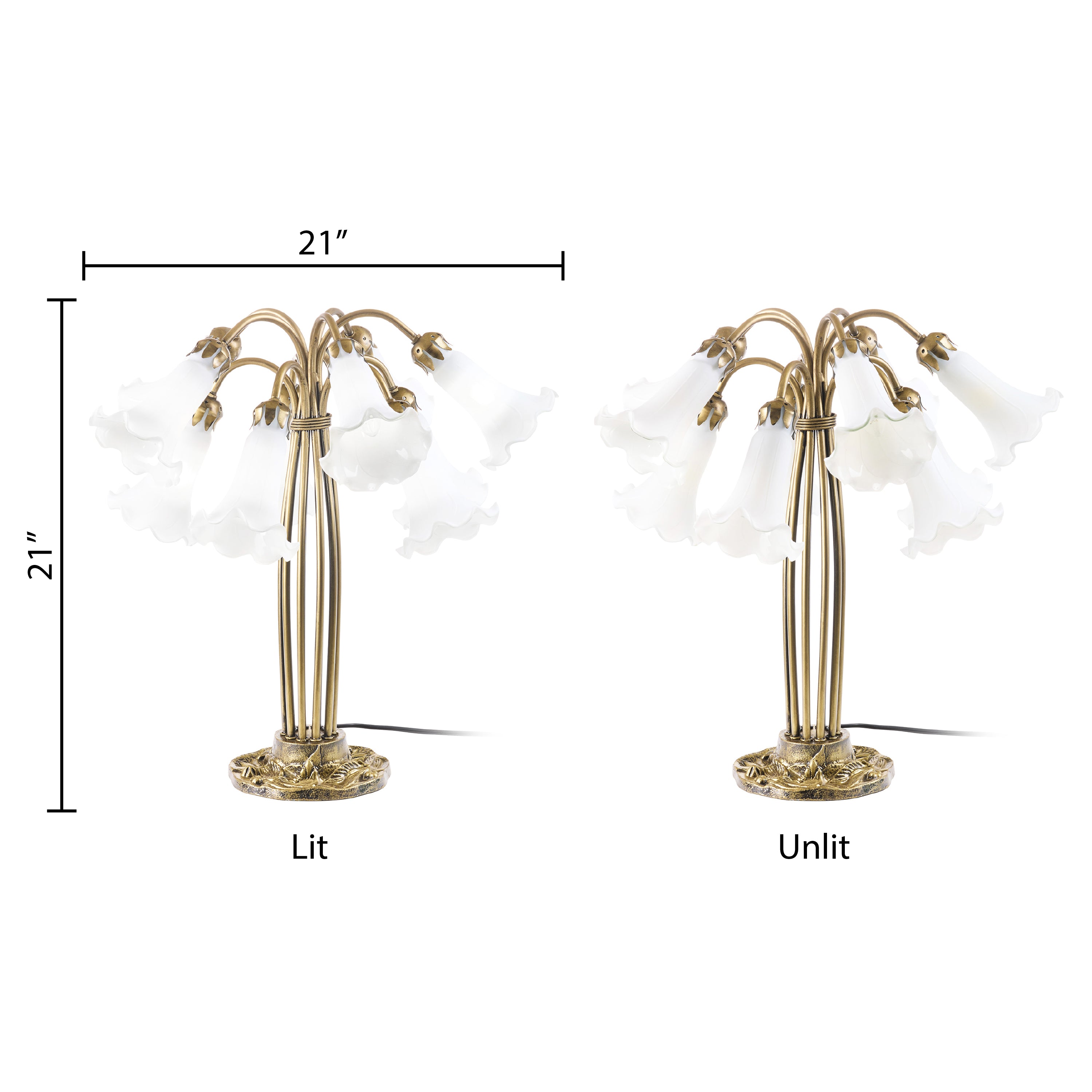 21″

21″

Lit

Unlit